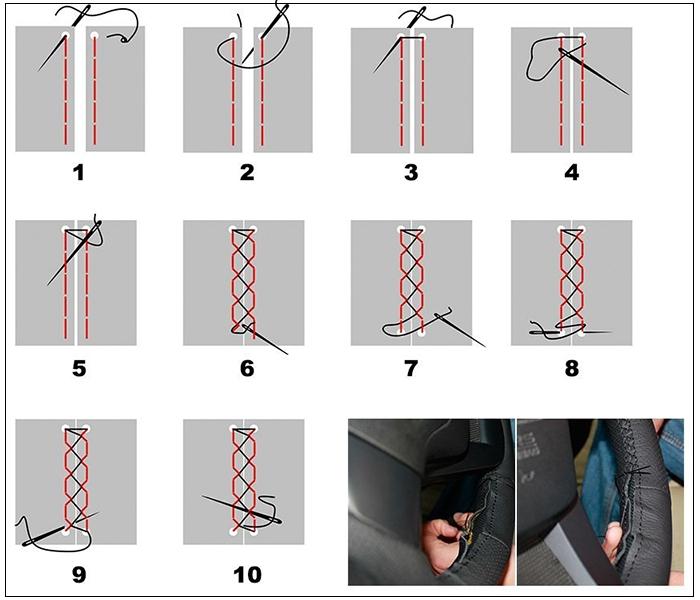 1

2

3

4

5

6

7

8

9

10